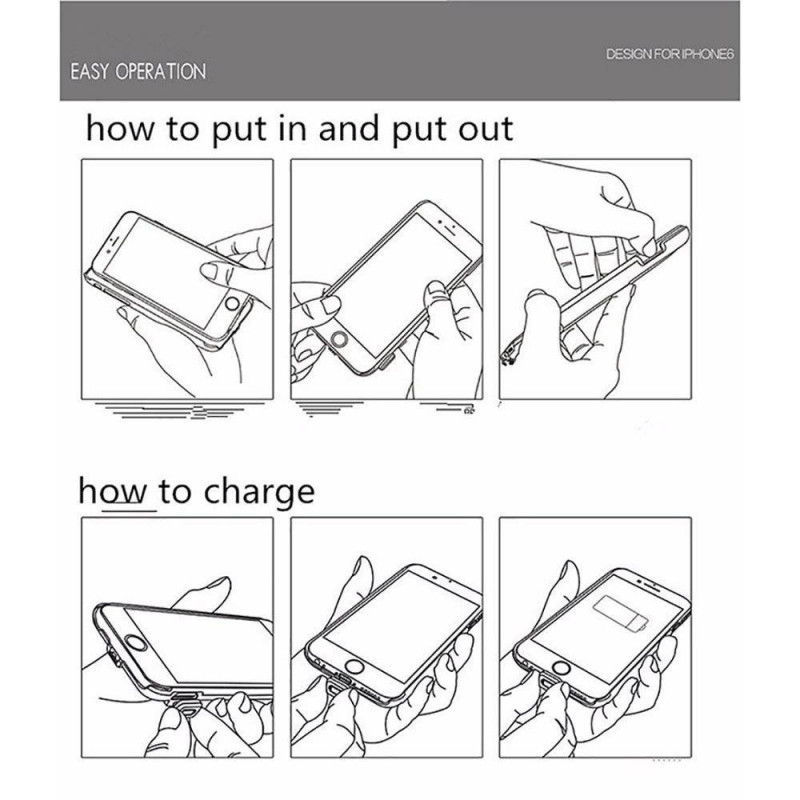 EASY OPERATION

DESIGN FOR IPHONE6

how to put in and put out

how to charge