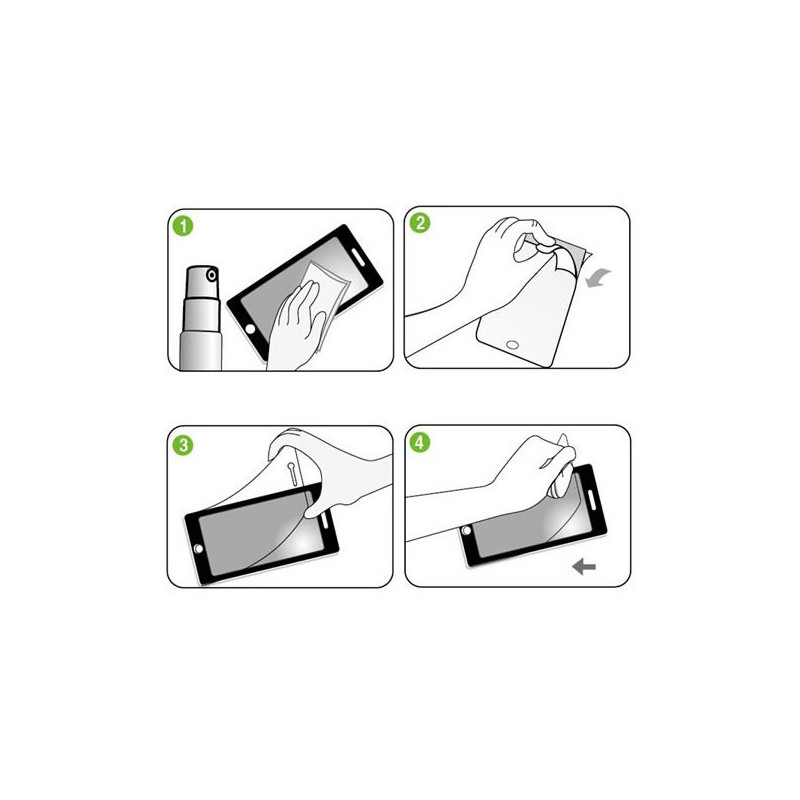 1

2

3

4