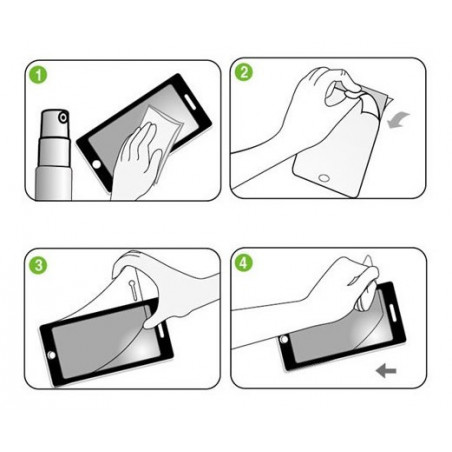 1

2

3

4